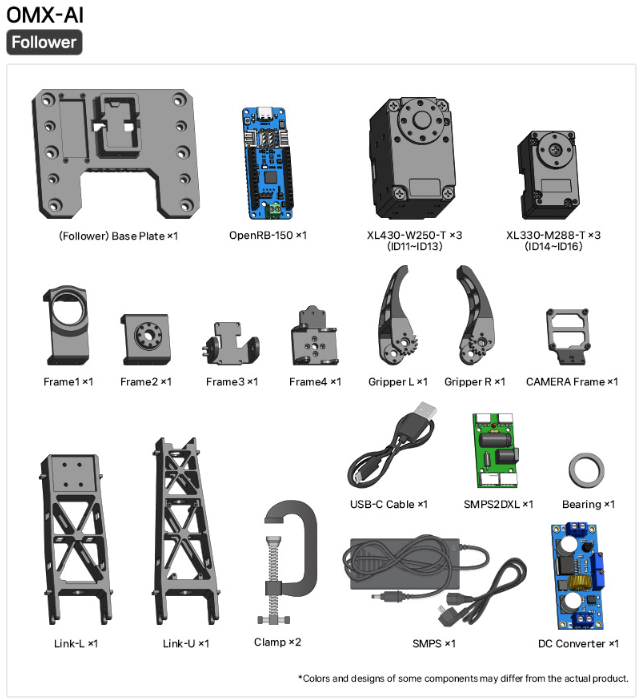 OMX-AI

Follower

(Follower) Base Plate ×1

OpenRB-150 ×1

XL430-W250-T ×3
(ID11~ID13)

XL330-M288-T ×3
(ID14~ID16)

Frame1 ×1

Frame2 ×1

Frame3 ×1

Frame4 ×1

Gripper L ×1

Gripper R ×1

CAMERA Frame ×1

USB-C Cable ×1

SMPS2DXL ×1

Bearing ×1

Link-L ×1

Link-U ×1

Clamp ×2

SMPS ×1

DC Converter ×1

*Colors and designs of some components may differ from the actual product.