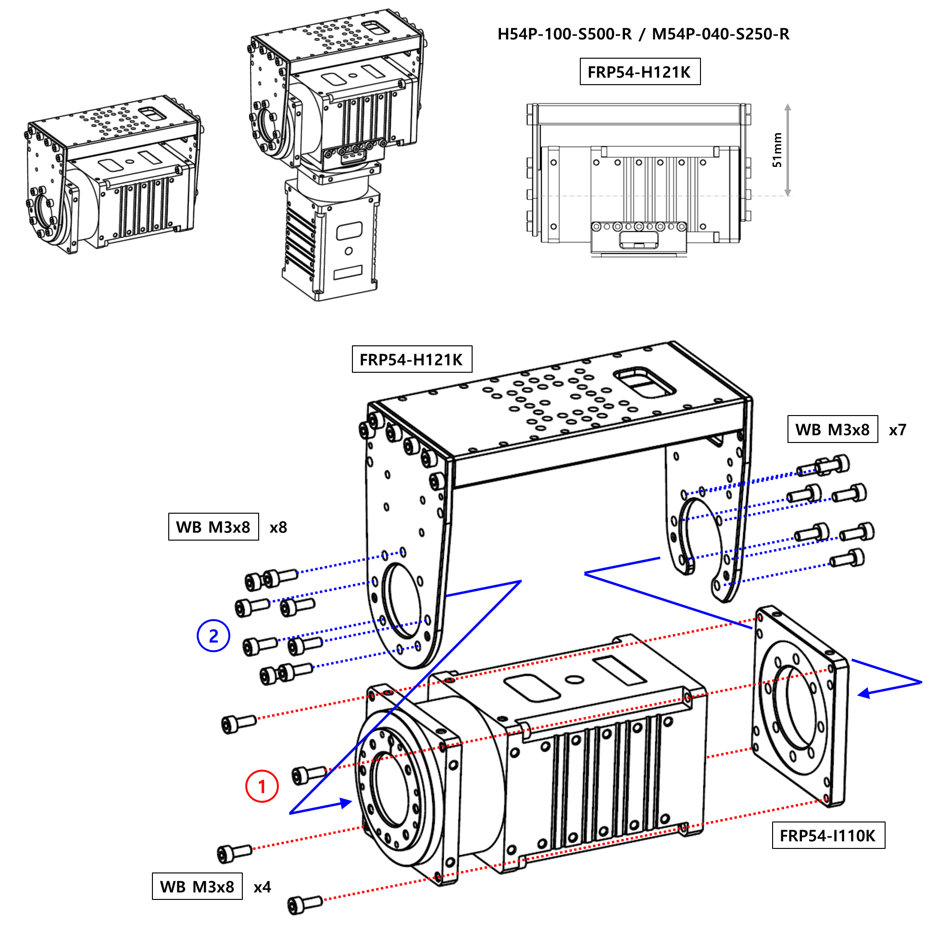 H54P-100-S500-R / M54P-040-S250-R

FRP54-H121K

51mm

FRP54-H121K

WB M3x8 x7

WB M3x8 x8

2

1

FRP54-I110K

WB M3x8 x4